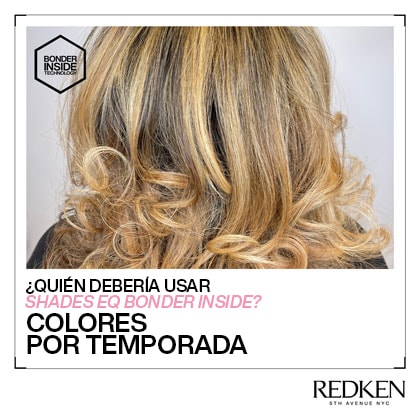 BONDER INSIDE TECHNOLOGY

¿QUIÉN DEBERÍA USAR SHADES EQ BONDER INSIDE?

COLORES POR TEMPORADA

REDKEN
5TH AVENUE NYC