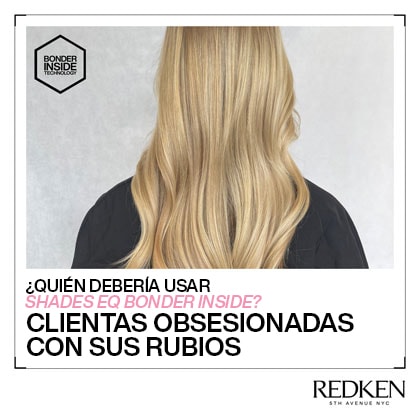 BONDER INSIDE TECHNOLOGY

¿QUIÉN DEBERÍA USAR
SHADES EQ BONDER INSIDE?
CLIENTAS OBSESIONADAS CON SUS RUBIOS

REDKEN
5TH AVENUE NYC